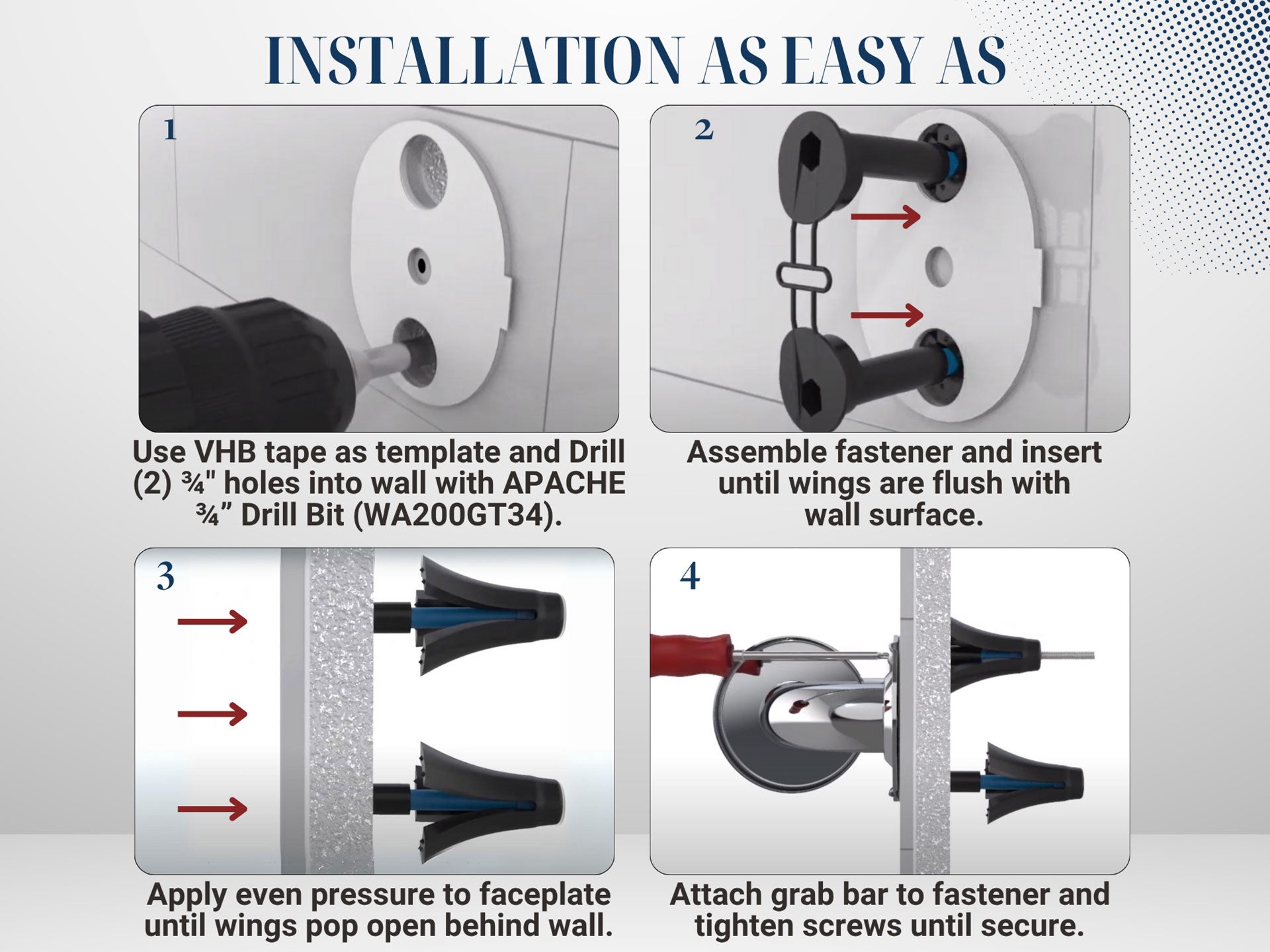 INSTALLATION AS EASY AS

1

Use VHB tape as template and Drill (2) ¾" holes into wall with APACHE ¾” Drill Bit (WA200GT34).

2

Assemble fastener and insert until wings are flush with wall surface.

3

Apply even pressure to faceplate until wings pop open behind wall.

4

Attach grab bar to fastener and tighten screws until secure.