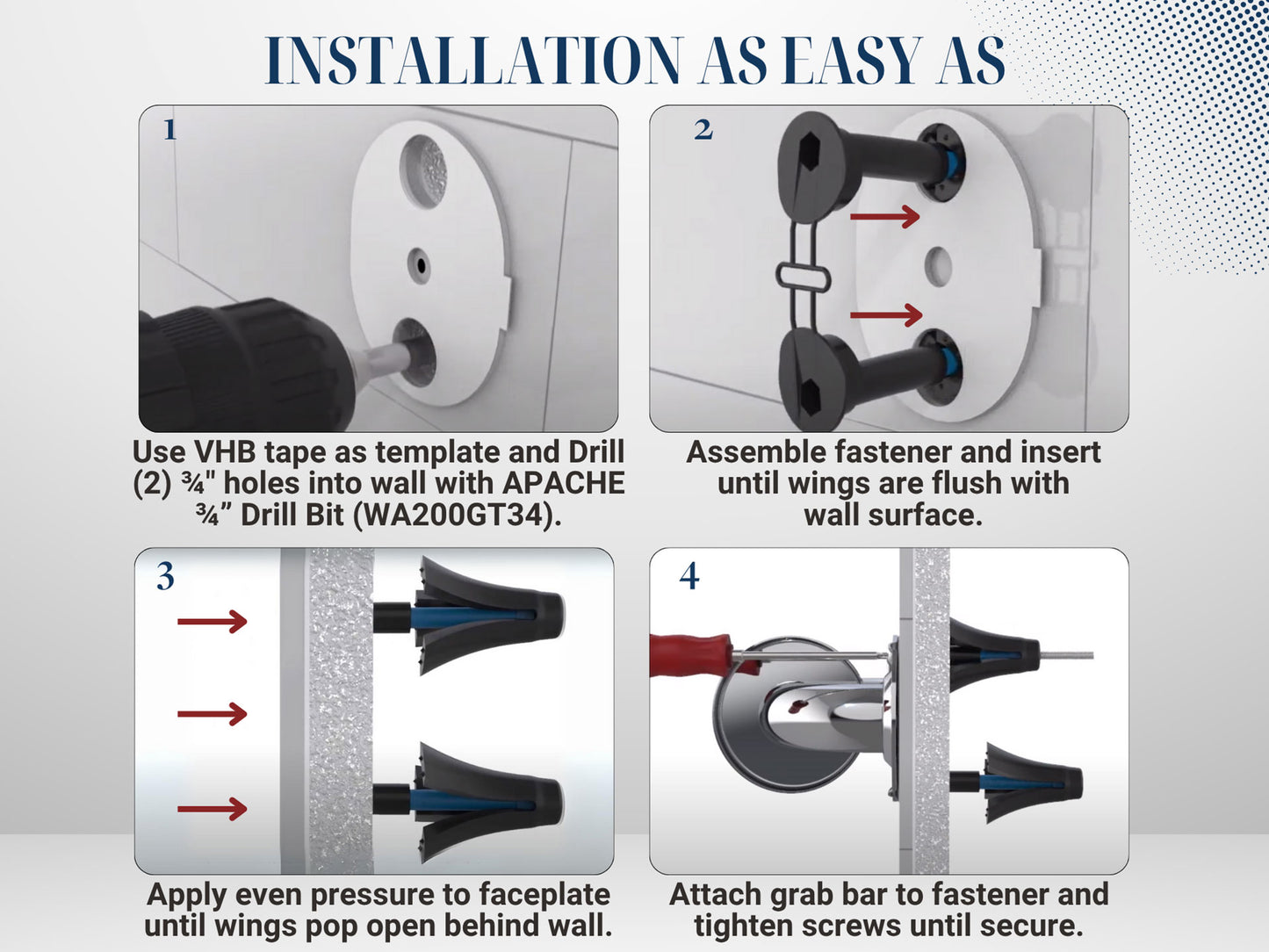 INSTALLATION AS EASY AS

1

Use VHB tape as template and Drill (2) ¾" holes into wall with APACHE ¾” Drill Bit (WA200GT34).

2

Assemble fastener and insert until wings are flush with wall surface.

3

Apply even pressure to faceplate until wings pop open behind wall.

4

Attach grab bar to fastener and tighten screws until secure.