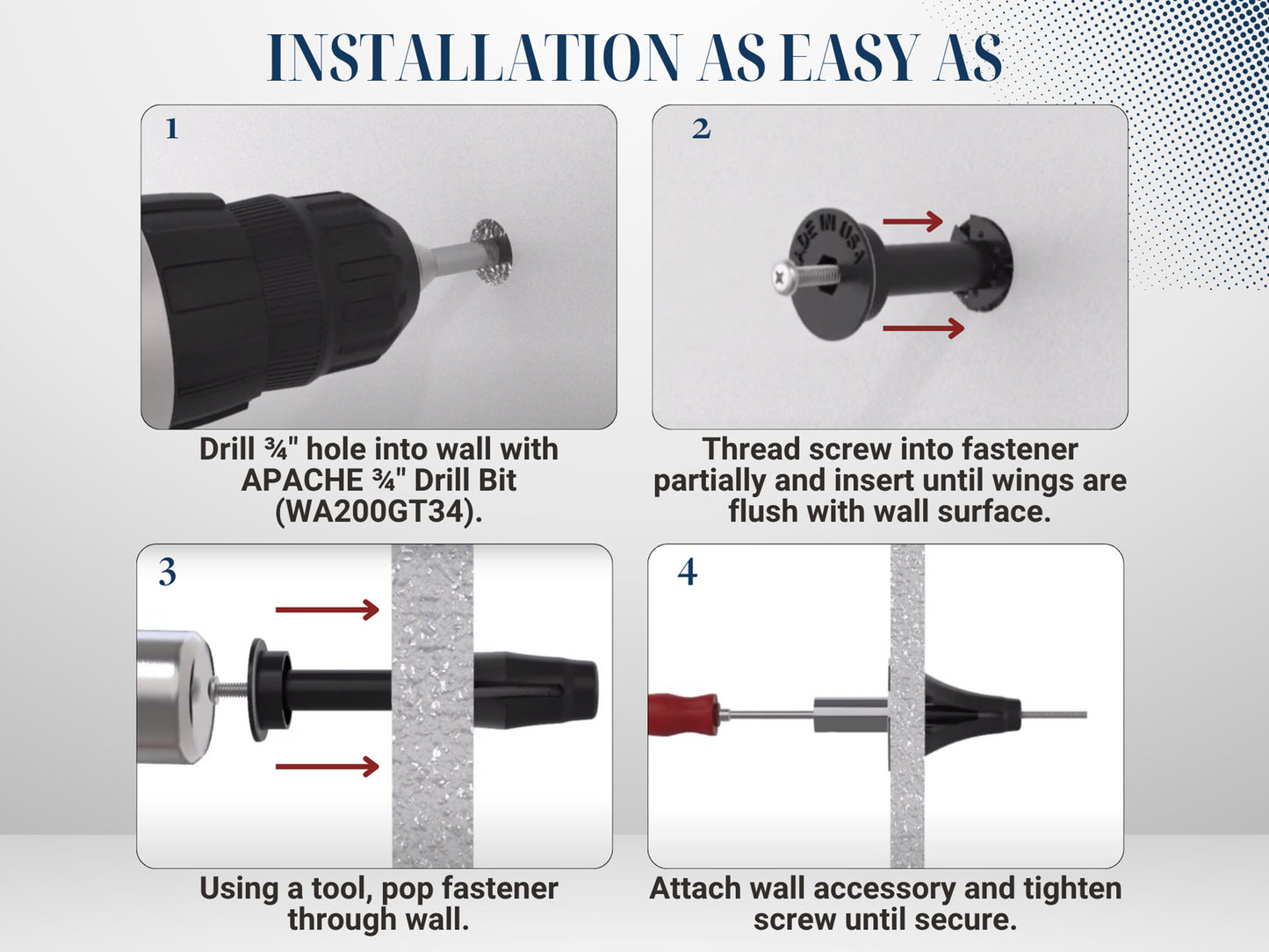 INSTALLATION AS EASY AS

1

Drill ¾" hole into wall with APACHE ¾" Drill Bit (WA200GT34).

2

MADE IN USA

Thread screw into fastener partially and insert until wings are flush with wall surface.

3

Using a tool, pop fastener through wall.

4

Attach wall accessory and tighten screw until secure.